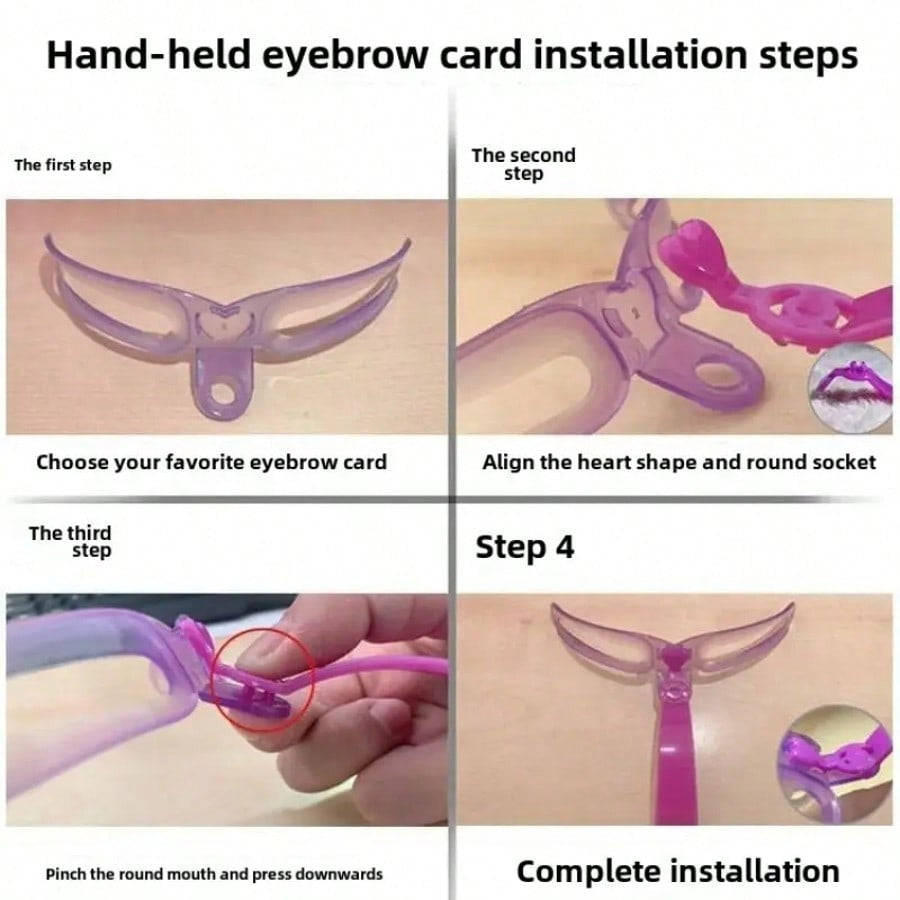 Hand-held eyebrow card installation steps

The first step

Choose your favorite eyebrow card

The second step

Align the heart shape and round socket

The third step

Pinch the round mouth and press downwards

Step 4

Complete installation